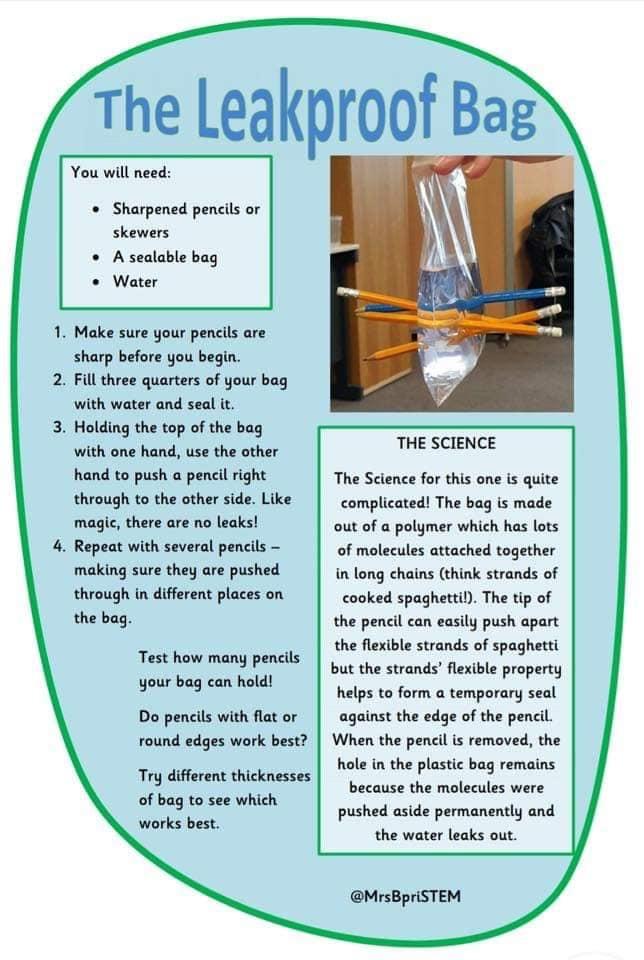 The Leakproof Bag

You will need:

- Sharpened pencils or skewers
- A sealable bag
- Water

1. Make sure your pencils are sharp before you begin.
2. Fill three quarters of your bag with water and seal it.
3. Holding the top of the bag with one hand, use the other hand to push a pencil right through to the other side. Like magic, there are no leaks!
4. Repeat with several pencils – making sure they are pushed through in different places on the bag.

Test how many pencils your bag can hold!

Do pencils with flat or round edges work best?

Try different thicknesses of bag to see which works best.

THE SCIENCE

The Science for this one is quite complicated! The bag is made out of a polymer which has lots of molecules attached together in long chains (think strands of cooked spaghetti!). The tip of the pencil can easily push apart the flexible strands of spaghetti but the strands' flexible property helps to form a temporary seal against the edge of the pencil. When the pencil is removed, the hole in the plastic bag remains because the molecules were pushed aside permanently and the water leaks out.

@MrsBpriSTEM